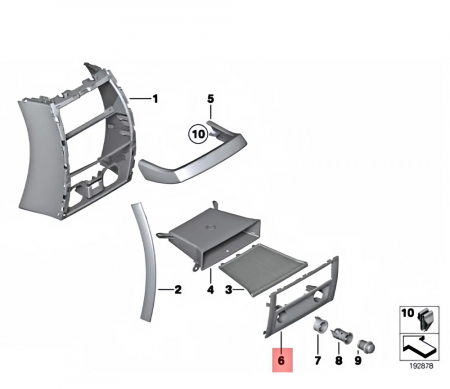 1
5
10
2
4
3
6
7
8
9
10
192878