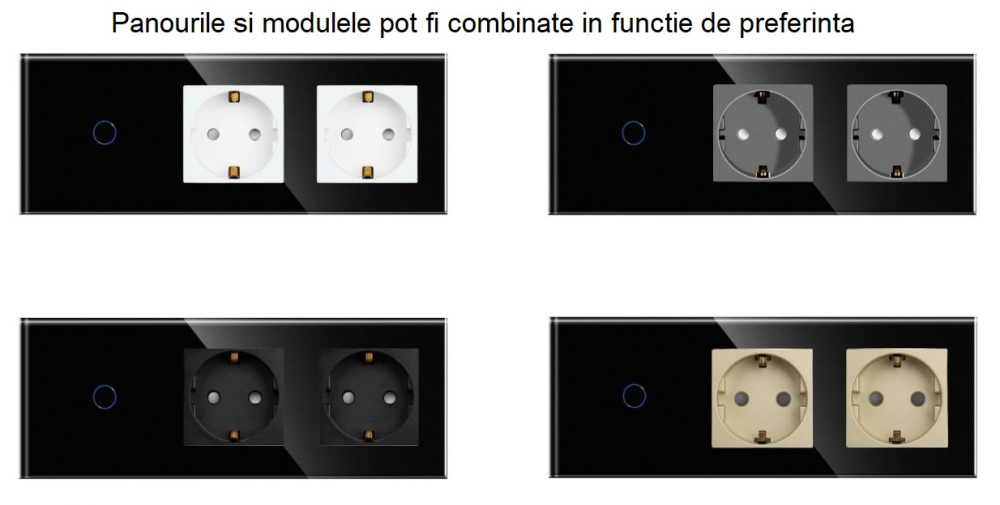 Panourile si modulele pot fi combinate in functie de preferinta