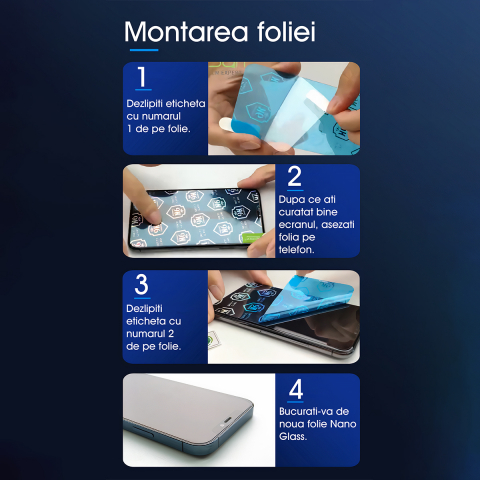 Montarea foliei

1
Dezlipiti eticheta cu numarul 1 de pe folie.

2
Dupa ce ati curatat bine ecranul, asezati folia pe telefon.

3
Dezlipiti eticheta cu numarul 2 de pe folie.

4
Bucurati-va de noua folie Nano Glass.