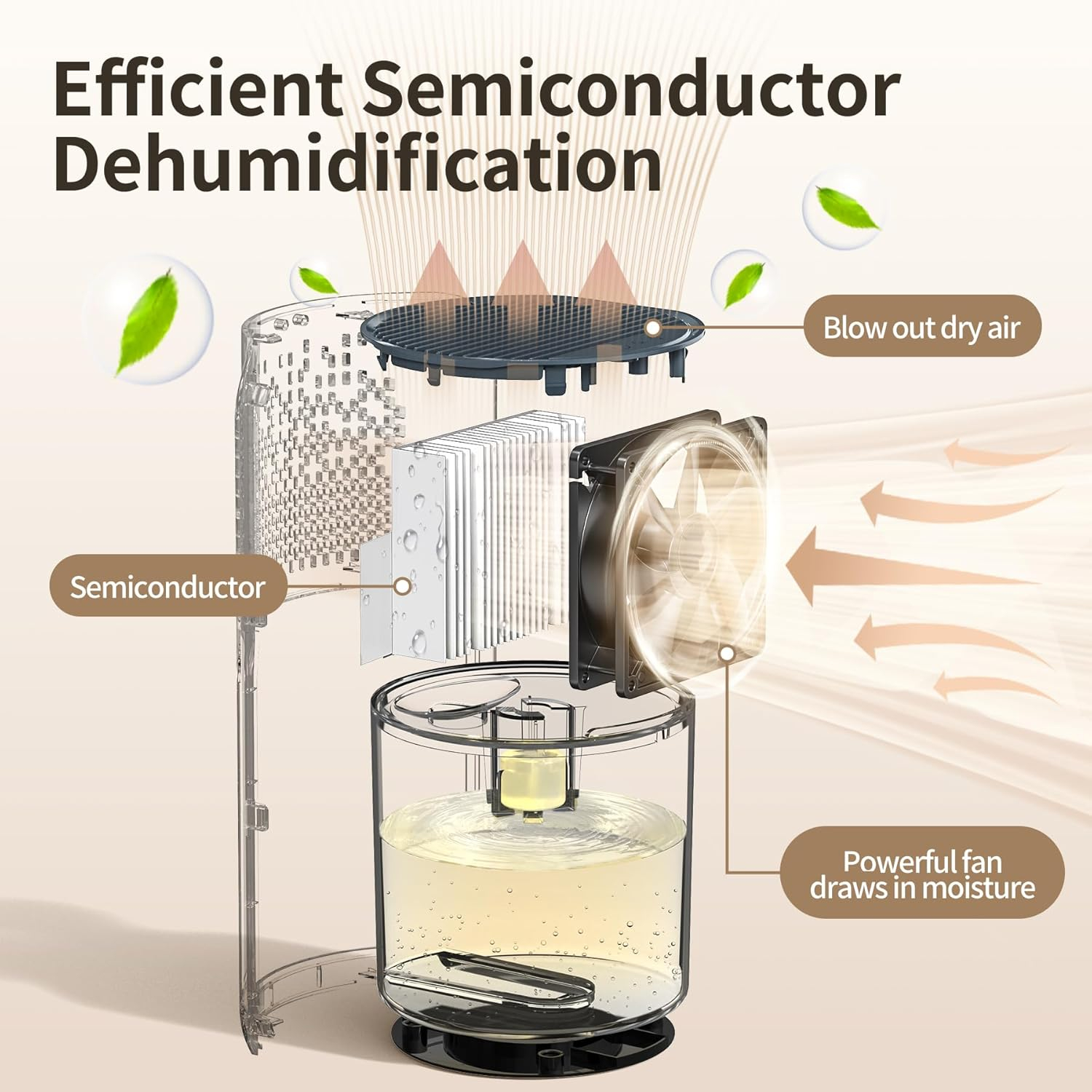 Efficient Semiconductor Dehumidification

Blow out dry air

Semiconductor

Powerful fan draws in moisture