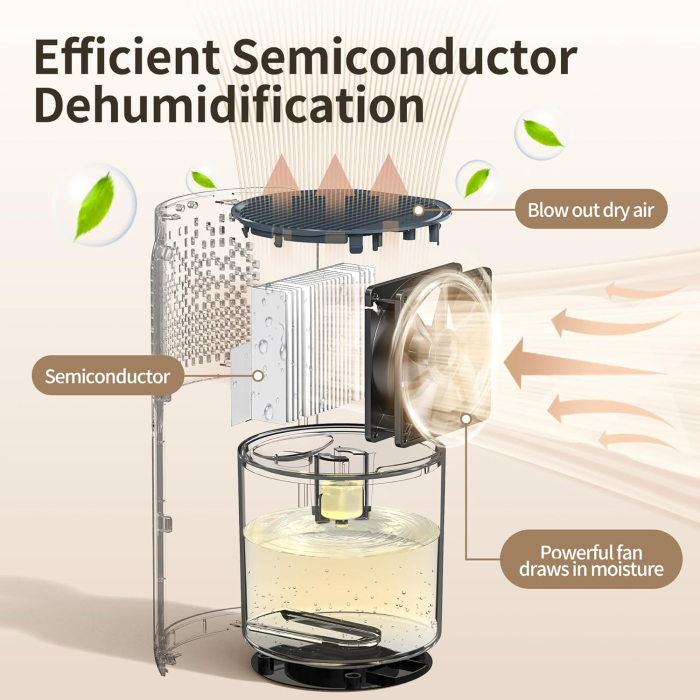 Efficient Semiconductor Dehumidification

Blow out dry air

Semiconductor

Powerful fan draws in moisture