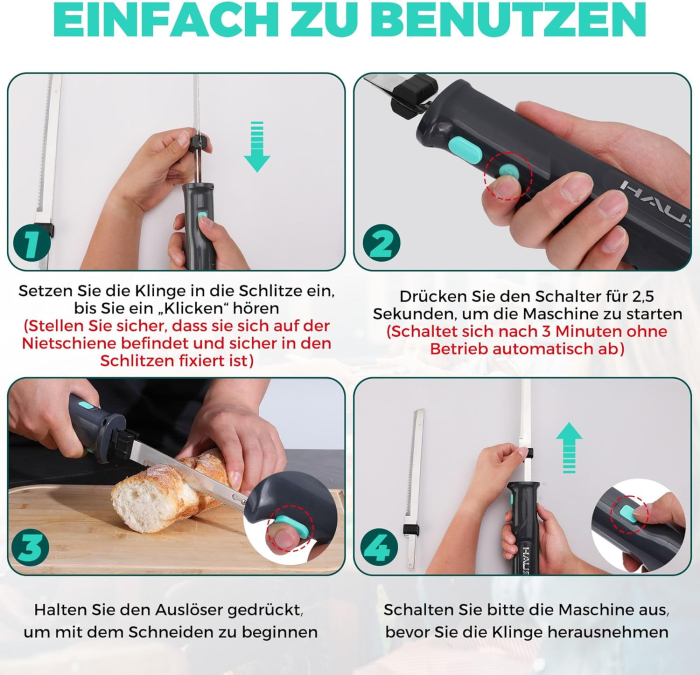 EINFACH ZU BENUTZEN

1

Setzen Sie die Klinge in die Schlitze ein, bis Sie ein „Klicken“ hören
(Stellen Sie sicher, dass sie sich auf der Nietschiene befindet und sicher in den Schlitzen fixiert ist)

HAUS

2

Drücken Sie den Schalter für 2,5 Sekunden, um die Maschine zu starten
(Schaltet sich nach 3 Minuten ohne Betrieb automatisch ab)

3

Halten Sie den Auslöser gedrückt, um mit dem Schneiden zu beginnen

HAUS

4

Schalten Sie bitte die Maschine aus, bevor Sie die Klinge herausnehmen