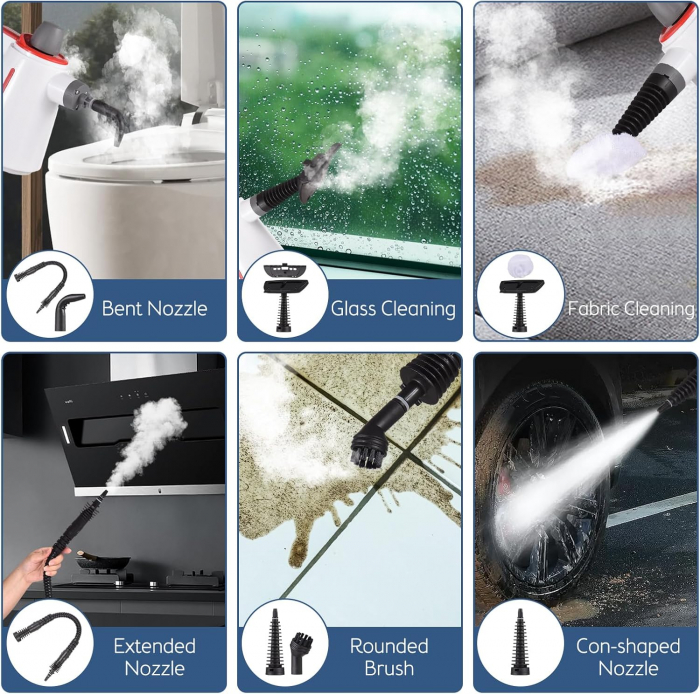 Bent Nozzle

Glass Cleaning

Fabric Cleaning

Extended Nozzle

Rounded Brush

Con-shaped Nozzle