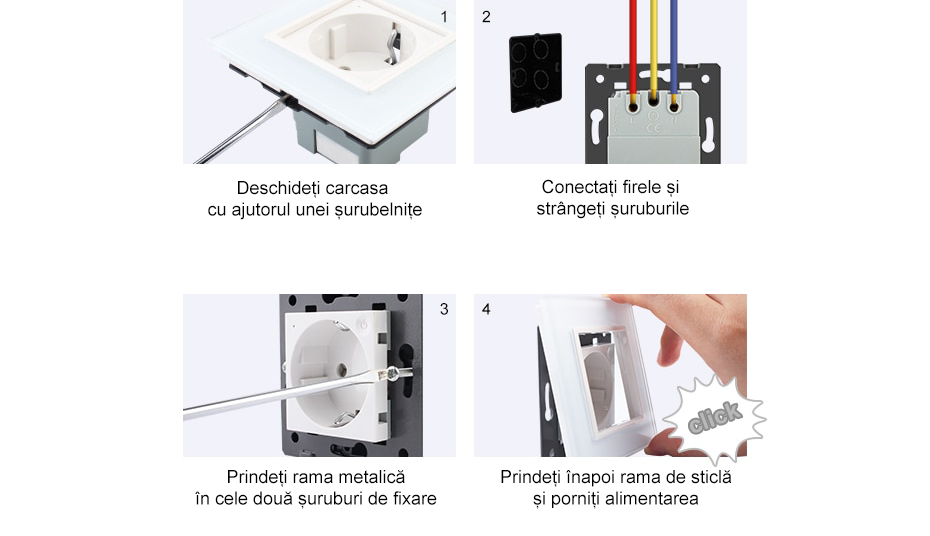 1

Deschideți carcasa cu ajutorul unei șurubelnițe

2

Conectați firele și strângeți șuruburile

3

Prindeți rama metalică în cele două șuruburi de fixare

4

click

Prindeți înapoi rama de sticlă și porniți alimentarea