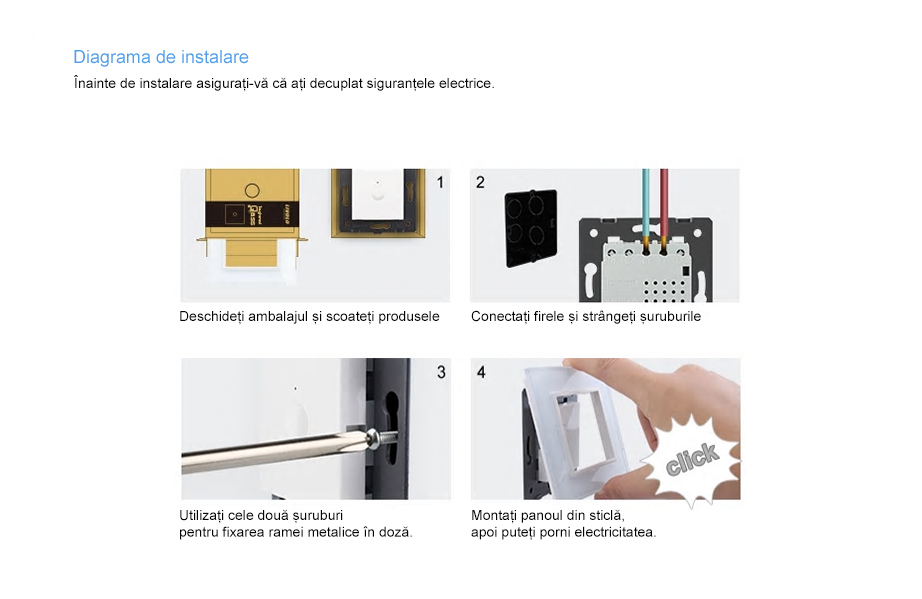 Diagrama de instalare

Înainte de instalare asigurați-vă că ați decuplat siguranțele electrice.

1

Deschideți ambalajul și scoateți produsele

2

Conectați firele și strângeți șuruburile

3

Utilizați cele două șuruburi pentru fixarea ramei metalice în doză.

4

click

Montați panoul din sticlă, apoi puteți porni electricitatea.