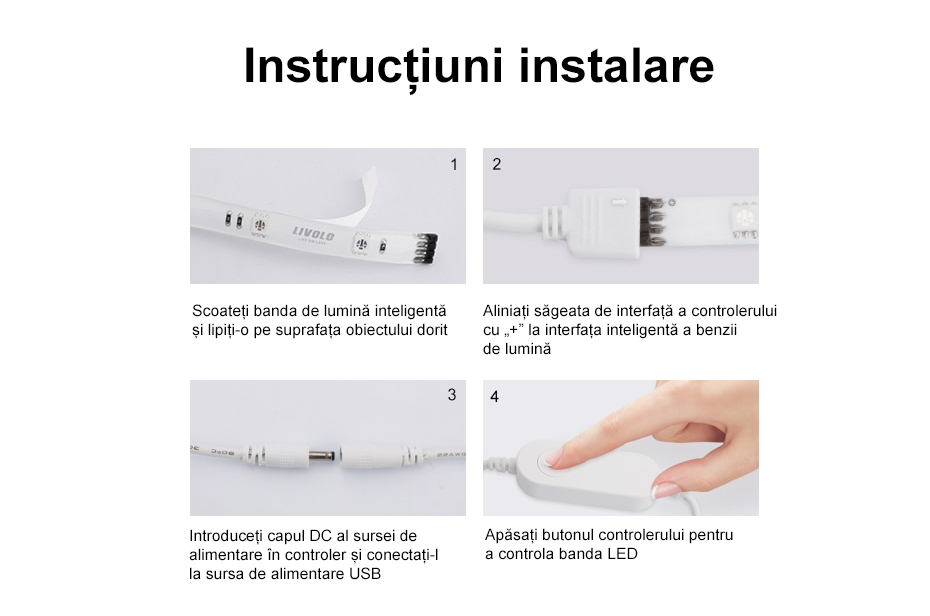 Instrucțiuni instalare

1

LIVOLO

Scoateți banda de lumină inteligentă și lipiți-o pe suprafața obiectului dorit

2

Aliniați săgeata de interfață a controlerului cu „+” la interfața inteligentă a benzii de lumină

3

Introduceți capul DC al sursei de alimentare în controler și conectați-l la sursa de alimentare USB

4

Apăsați butonul controlerului pentru a controla banda LED