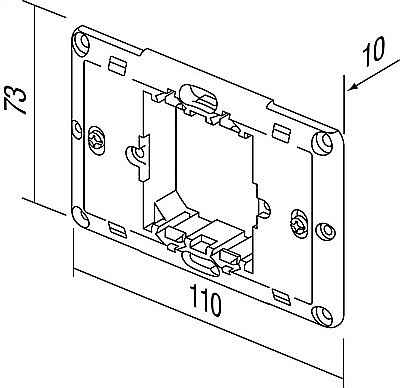 73

10

110