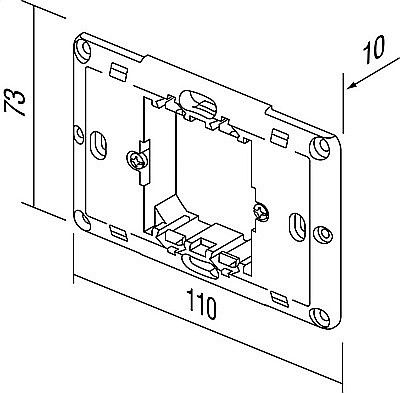 73

10

110