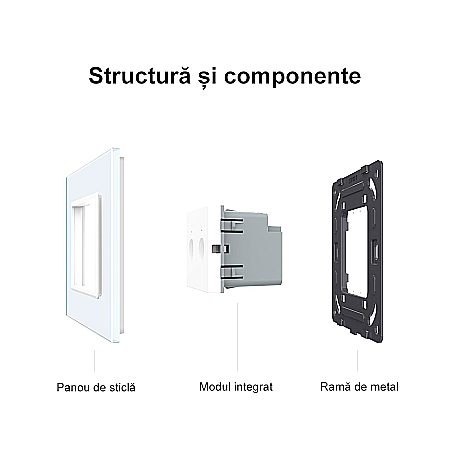 Structură și componente

Panou de sticlă

Modul integrat

Ramă de metal