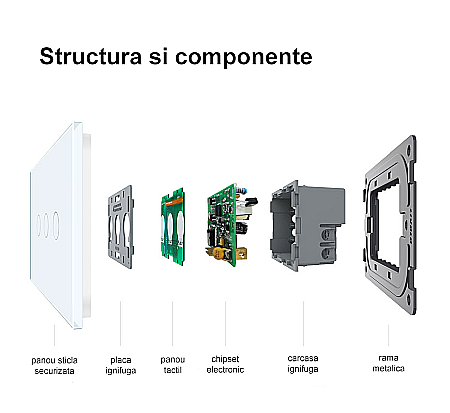 Structura si componente

panou sticla securizata

placa ignifuga

panou tactil

chipset electronic

carcasa ignifuga

rama metalica