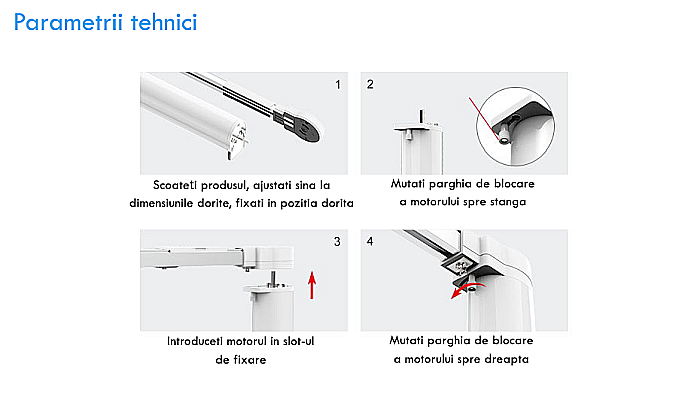 Parametrii tehnici

1

Scoateti produsul, ajustati sina la dimensiunile dorite, fixati in pozitia dorita

2

Mutati parghia de blocare a motorului spre stanga

3

Introduceti motorul in slot-ul de fixare

4

Mutati parghia de blocare a motorului spre dreapta