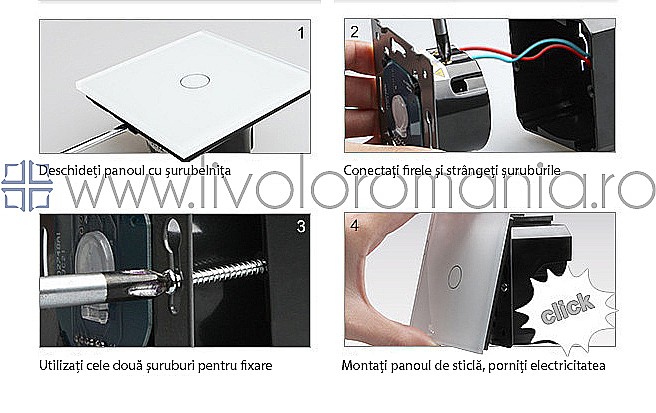 1

2

Deschideți panoul cu șurubelnița

Conectați firele și strângeți șuruburile

www.livoloromania.ro

3

4

click

Utilizați cele două șuruburi pentru fixare

Montați panoul de sticlă, porniți electricitatea