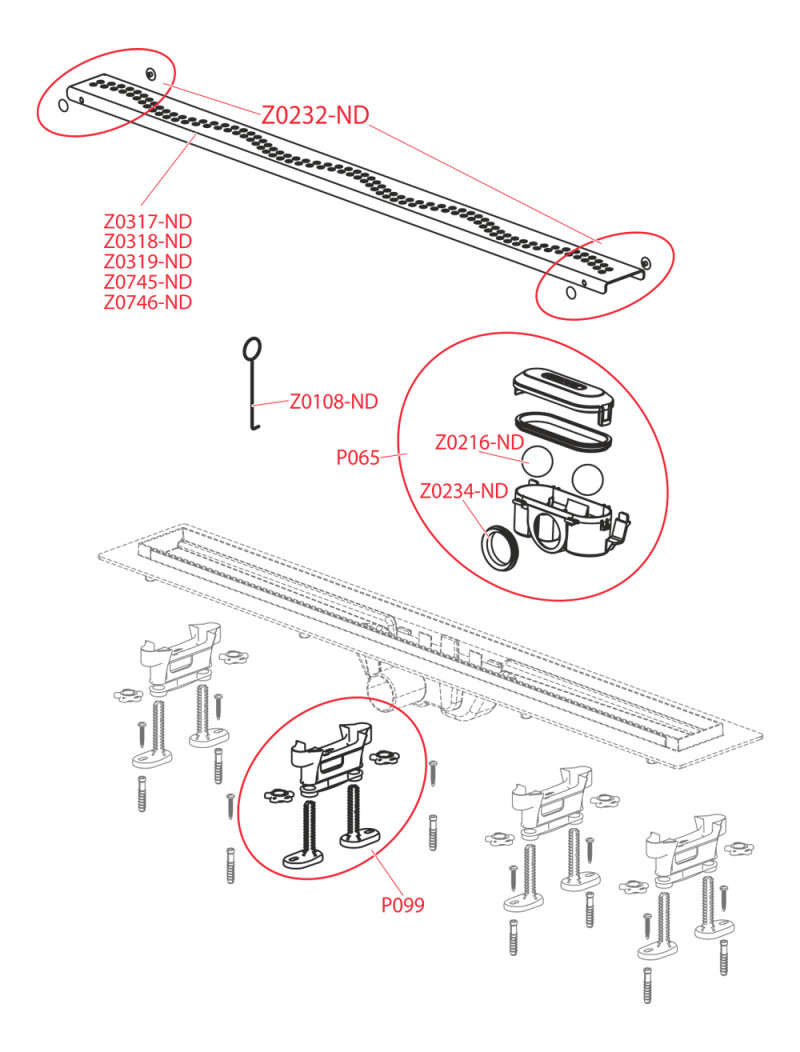 Z0232-ND

Z0317-ND
Z0318-ND
Z0319-ND
Z0745-ND
Z0746-ND

Z0108-ND

P065

Z0216-ND

Z0234-ND

P099