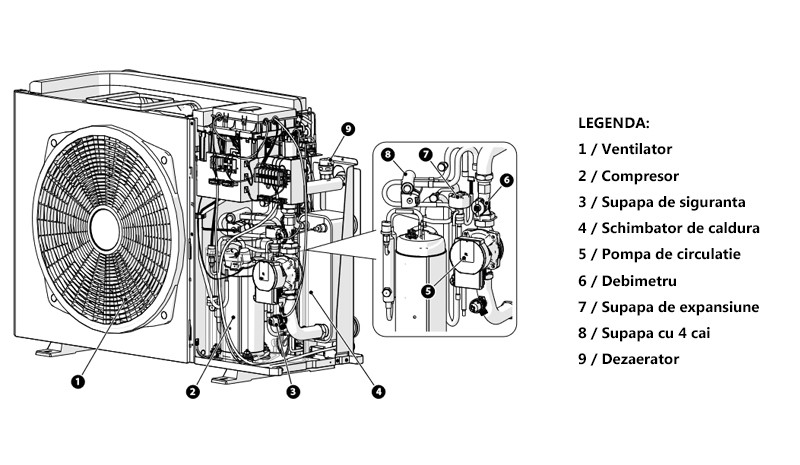 9
8
7
6
5
1
2
3
4

LEGENDA:
1 / Ventilator
2 / Compresor
3 / Supapa de siguranta
4 / Schimbator de caldura
5 / Pompa de circulatie
6 / Debimetru
7 / Supapa de expansiune
8 / Supapa cu 4 cai
9 / Dezaerator