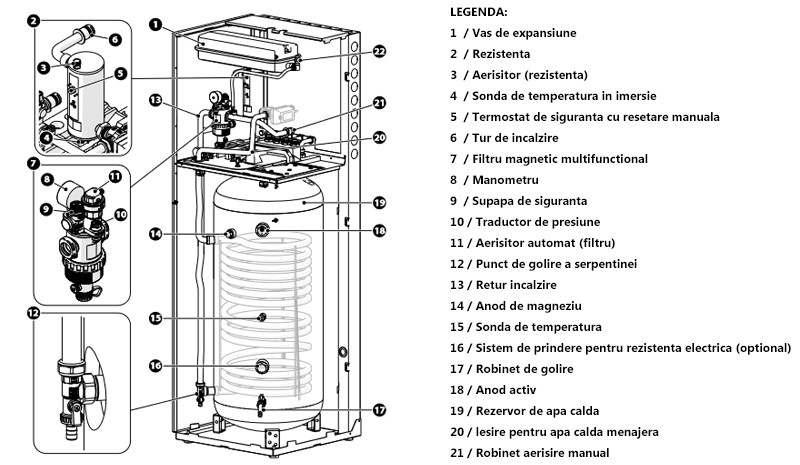 2
6
3
5
4
7
8
11
9
10
12
1
22
13
21
20
19
14
18
15
16
17

LEGENDA:
1 / Vas de expansiune
2 / Rezistenta
3 / Aerisitor (rezistenta)
4 / Sonda de temperatura in imersie
5 / Termostat de siguranta cu resetare manuala
6 / Tur de incalzire
7 / Filtru magnetic multifunctional
8 / Manometru
9 / Supapa de siguranta
10 / Traductor de presiune
11 / Aerisitor automat (filtru)
12 / Punct de golire a serpentinei
13 / Retur incalzire
14 / Anod de magneziu
15 / Sonda de temperatura
16 / Sistem de prindere pentru rezistenta electrica (optional)
17 / Robinet de golire
18 / Anod activ
19 / Rezervor de apa calda
20 / Iesire pentru apa calda menajera
21 / Robinet aerisire manual