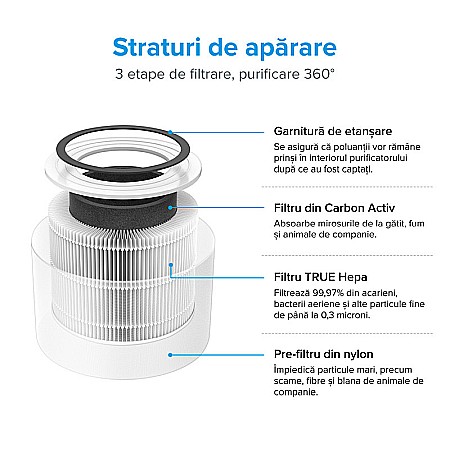 Straturi de apărare
3 etape de filtrare, purificare 360°

Garnitură de etanșare
Se asigură că poluanții vor rămâne prinși în interiorul purificatorului după ce au fost captați.

Filtru din Carbon Activ
Absoarbe mirosurile de la gătit, fum și animale de companie.

Filtru TRUE Hepa
Filtrează 99,97% din acarieni, bacterii aeriene și alte particule fine de până la 0,3 microni.

Pre-filtru din nylon
Împiedică particule mari, precum scame, fibre și blana de animale de companie.