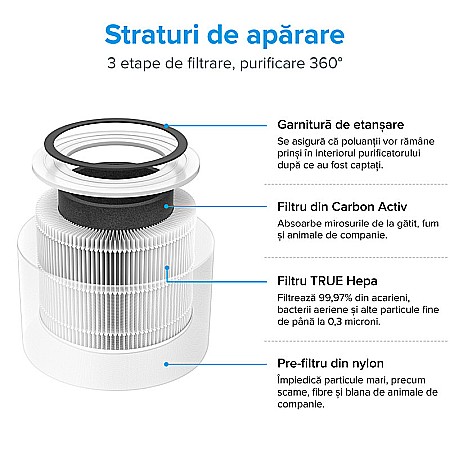 Straturi de apărare

3 etape de filtrare, purificare 360°

Garnitură de etanșare

Se asigură că poluanții vor rămâne prinși în interiorul purificatorului după ce au fost captați.

Filtru din Carbon Activ

Absoarbe mirosurile de la gătit, fum și animale de companie.

Filtru TRUE Hepa

Filtrează 99,97% din acarieni, bacterii aeriene și alte particule fine de până la 0,3 microni.

Pre-filtru din nylon

Împiedică particule mari, precum scame, fibre și blana de animale de companie.