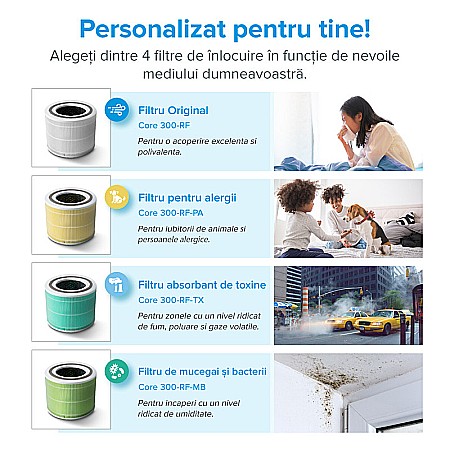 Personalizat pentru tine!
Alegeți dintre 4 filtre de înlocuire în funcție de nevoile mediului dumneavoastră.

Filtru Original
Core 300-RF
Pentru o acoperire excelenta si polivalenta.

Filtru pentru alergii
Core 300-RF-PA
Pentru iubitorii de animale si persoanele alergice.

Filtru absorbant de toxine
Core 300-RF-TX
Pentru zonele cu un nivel ridicat de fum, poluare si gaze volatile.

Filtru de mucegai și bacterii
Core 300-RF-MB
Pentru incaperi cu un nivel ridicat de umiditate.