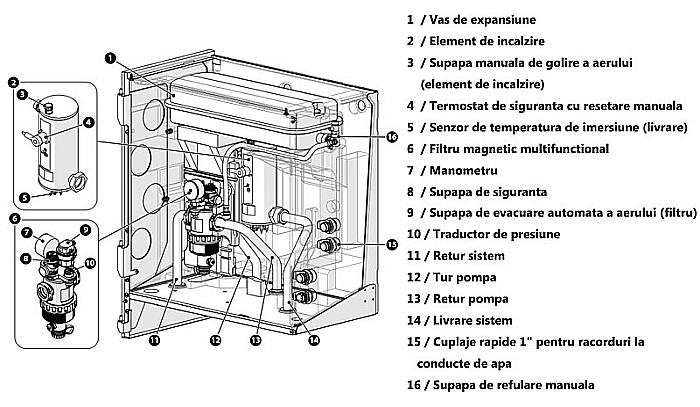 1
2
3
4
5
6
7
9
8
10
16
15
11
12
13
14

1 / Vas de expansiune
2 / Element de incalzire
3 / Supapa manuala de golire a aerului (element de incalzire)
4 / Termostat de siguranta cu resetare manuala
5 / Senzor de temperatura de imersiune (livrare)
6 / Filtru magnetic multifunctional
7 / Manometru
8 / Supapa de siguranta
9 / Supapa de evacuare automata a aerului (filtru)
10 / Traductor de presiune
11 / Retur sistem
12 / Tur pompa
13 / Retur pompa
14 / Livrare sistem
15 / Cuplaje rapide 1" pentru racorduri la conducte de apa
16 / Supapa de refulare manuala