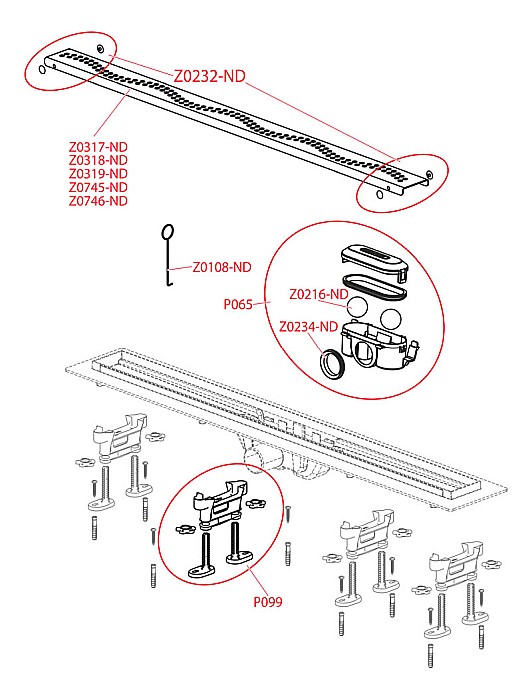 Z0232-ND

Z0317-ND
Z0318-ND
Z0319-ND
Z0745-ND
Z0746-ND

Z0108-ND

P065

Z0216-ND

Z0234-ND

P099