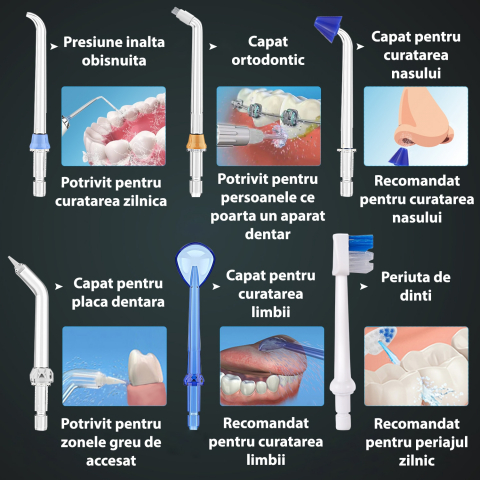 Presiune inalta obisnuita

Potrivit pentru curatarea zilnica

Capat ortodontic

Potrivit pentru persoanele ce poarta un aparat dentar

Capat pentru curatarea nasului

Recomandat pentru curatarea nasului

Capat pentru placa dentara

Potrivit pentru zonele greu de accesat

Capat pentru curatarea limbii

Recomandat pentru curatarea limbii

Periuta de dinti

Recomandat pentru periajul zilnic