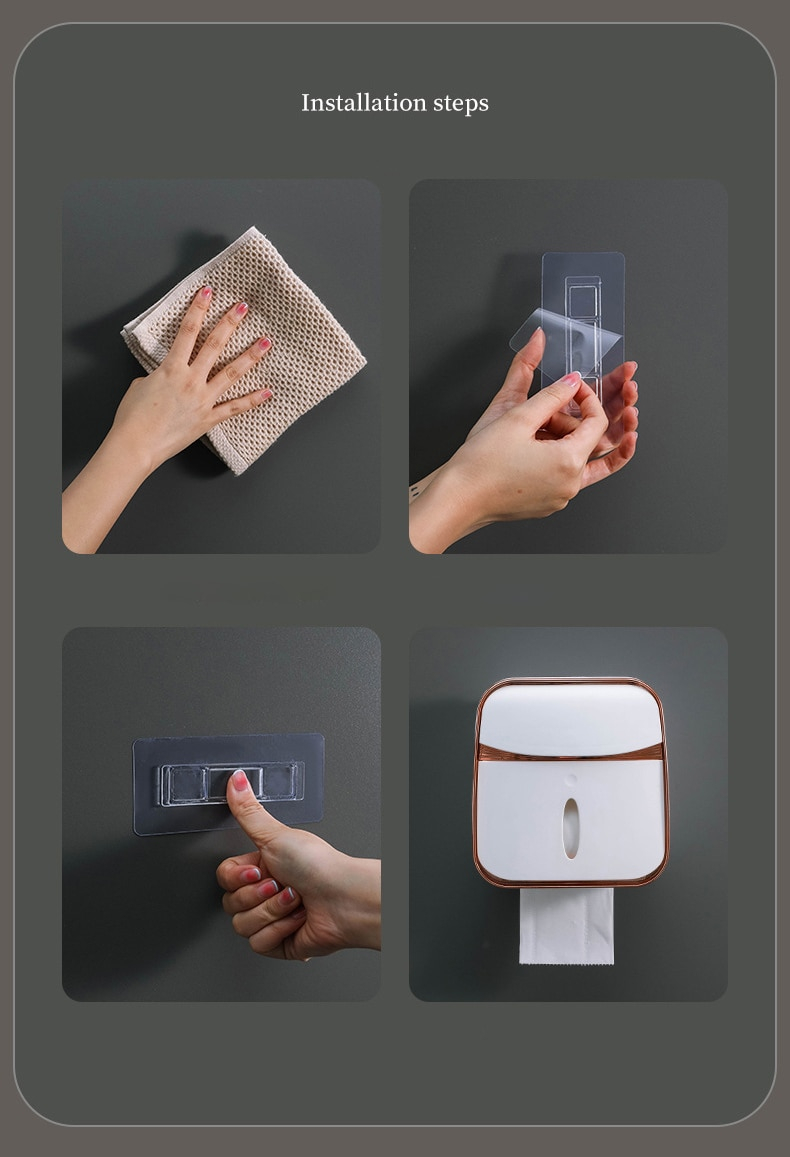 Installation steps