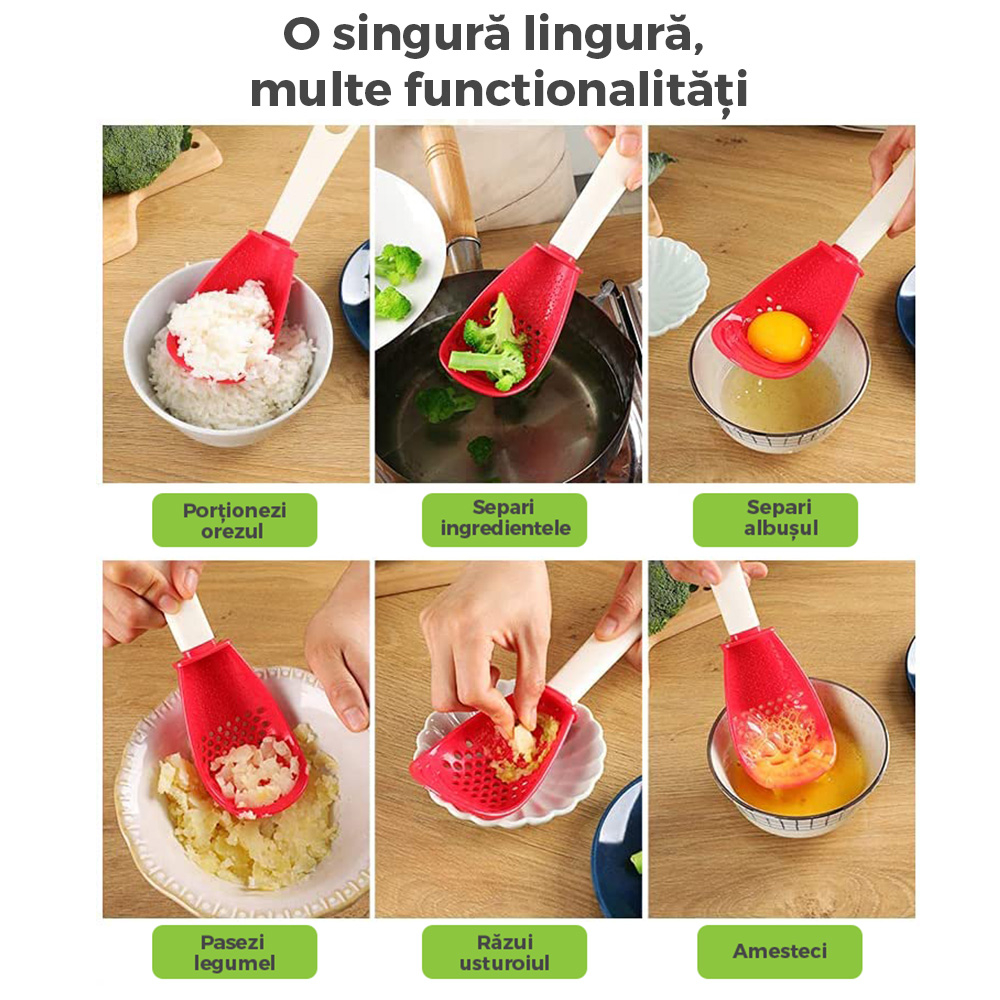 O singură lingură, multe functionalități

Porționezi orezul

Separi ingredientele

Separi albușul

Pasezi legumel

Răzui usturoiul

Amesteci