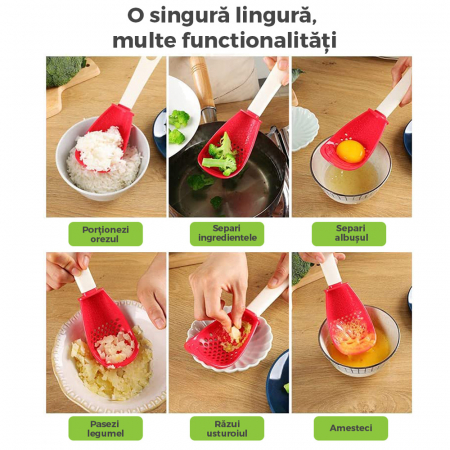 O singură lingură, multe functionalități

Porționezi orezul

Separi ingredientele

Separi albușul

Pasezi legumel

Răzui usturoiul

Amesteci