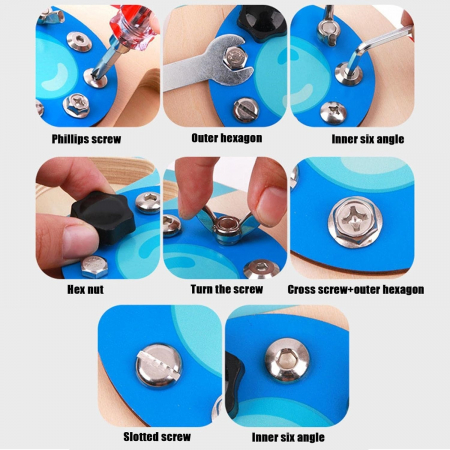 Phillips screw

Outer hexagon

Inner six angle

Hex nut

Turn the screw

Cross screw+outer hexagon

Slotted screw

Inner six angle