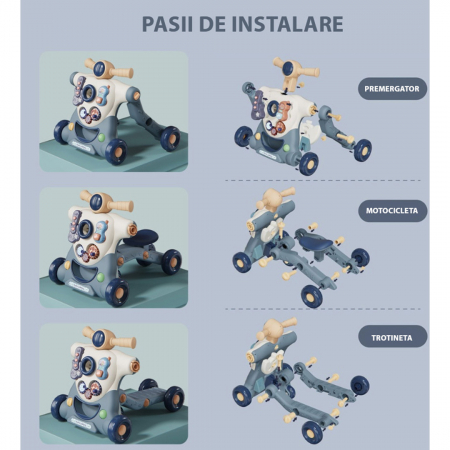 PASII DE INSTALARE

PREMERGATOR

MOTOCICLETA

TROTINETA