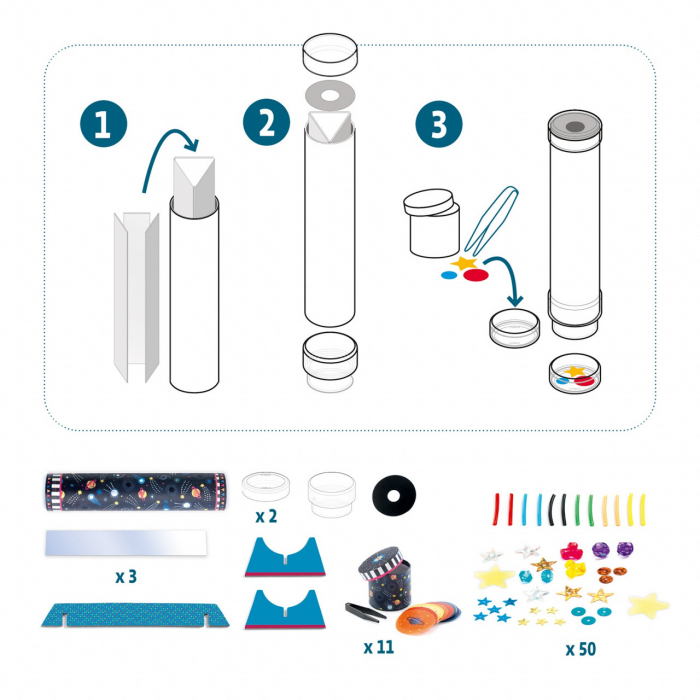 1

2

3

x 2

x 3

x 11

x 50