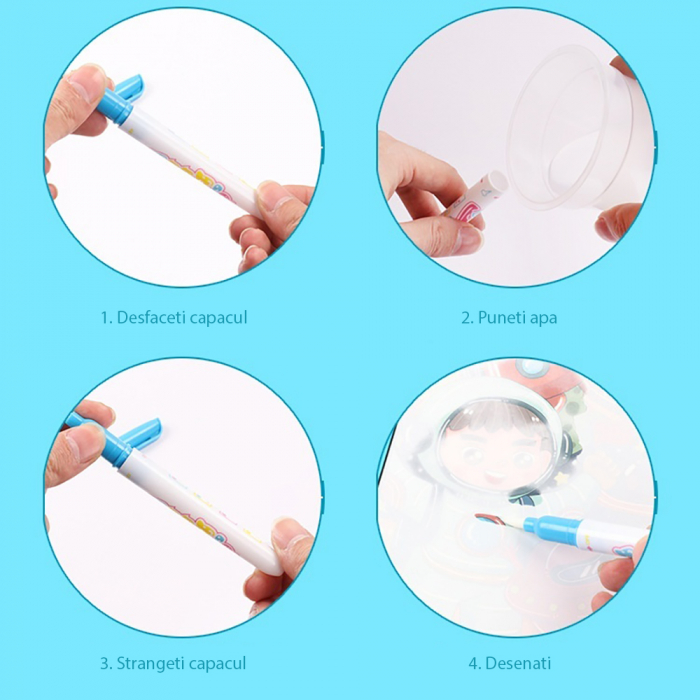 1. Desfaceti capacul

2. Puneti apa

3. Strangeti capacul

4. Desenati