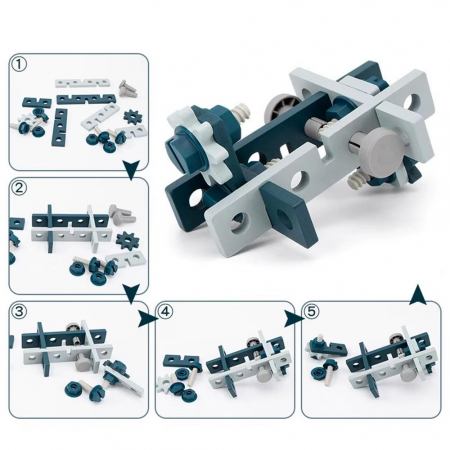 ①

②

③

④

⑤