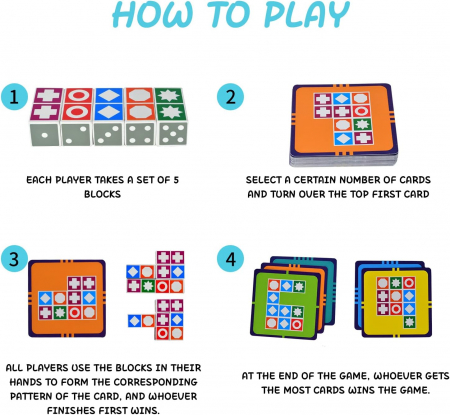 HOW TO PLAY

1

EACH PLAYER TAKES A SET OF 5 BLOCKS

2

SELECT A CERTAIN NUMBER OF CARDS AND TURN OVER THE TOP FIRST CARD

3

ALL PLAYERS USE THE BLOCKS IN THEIR HANDS TO FORM THE CORRESPONDING PATTERN OF THE CARD, AND WHOEVER FINISHES FIRST WINS.

4

AT THE END OF THE GAME, WHOEVER GETS THE MOST CARDS WINS THE GAME.