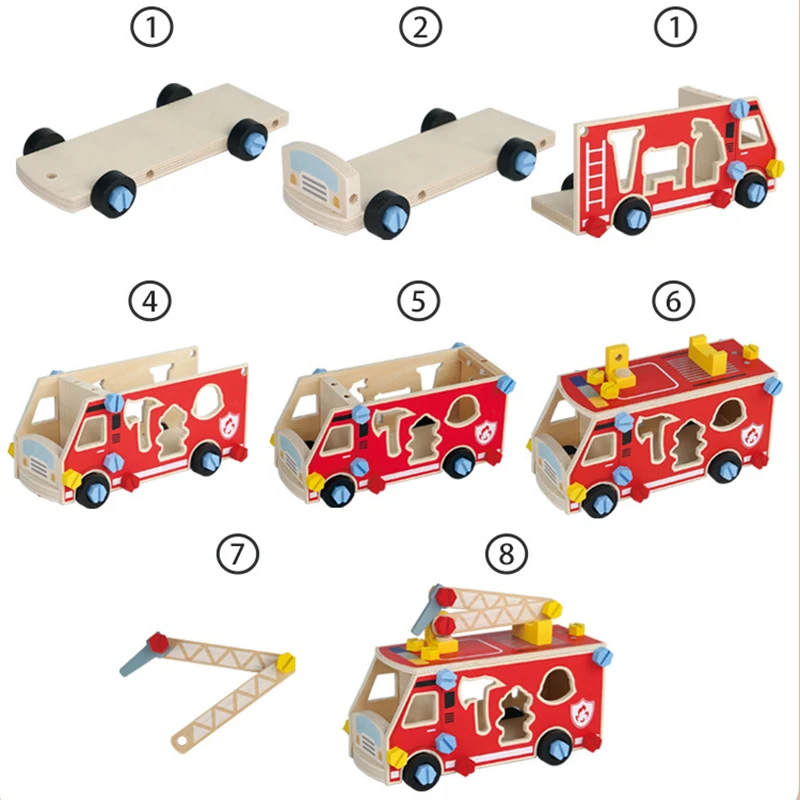 ①
②
①
④
⑤
⑥
⑦
⑧