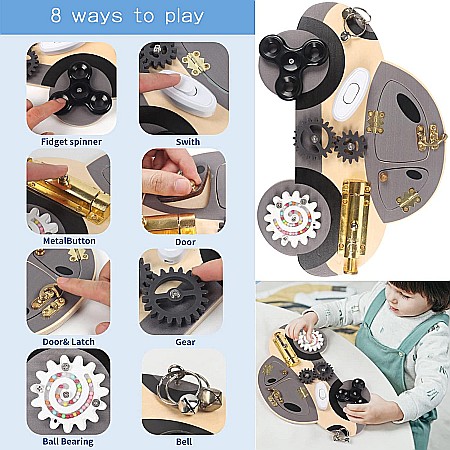 8 ways to play

Fidget spinner

Swith

MetalButton

Door

Door& Latch

Gear

Ball Bearing

Bell