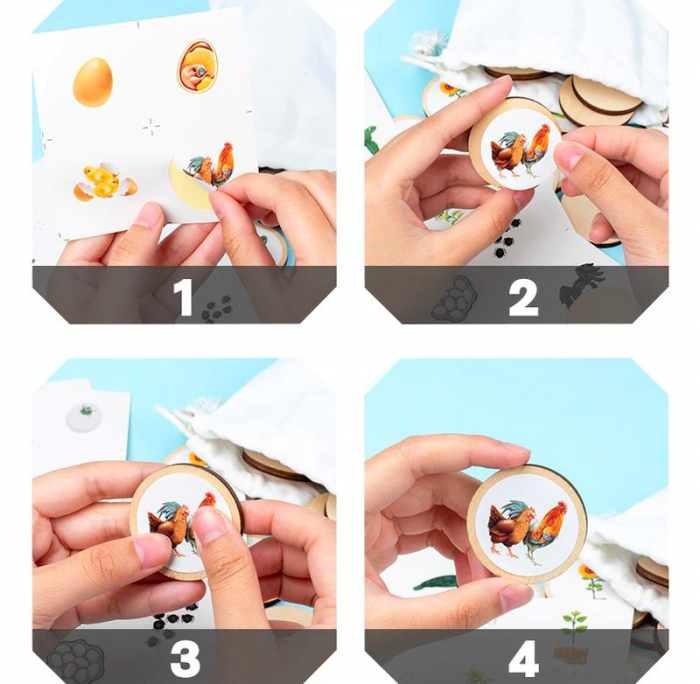 1

2

3

4