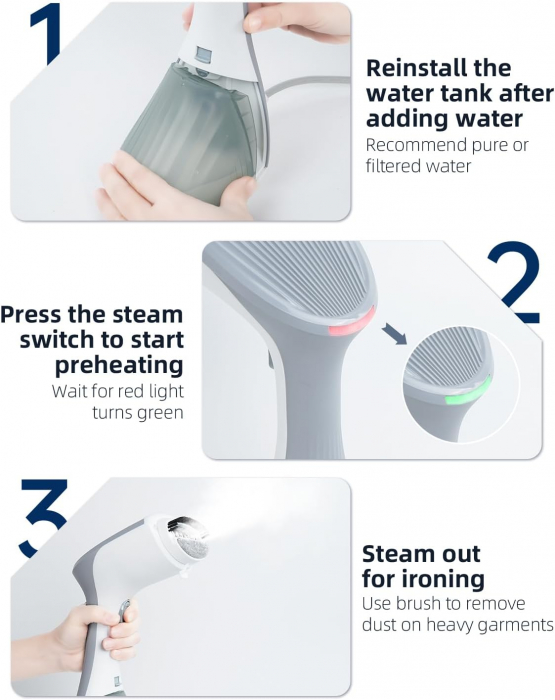 1

Reinstall the water tank after adding water

Recommend pure or filtered water

2

Press the steam switch to start preheating

Wait for red light turns green

3

Steam out for ironing

Use brush to remove dust on heavy garments