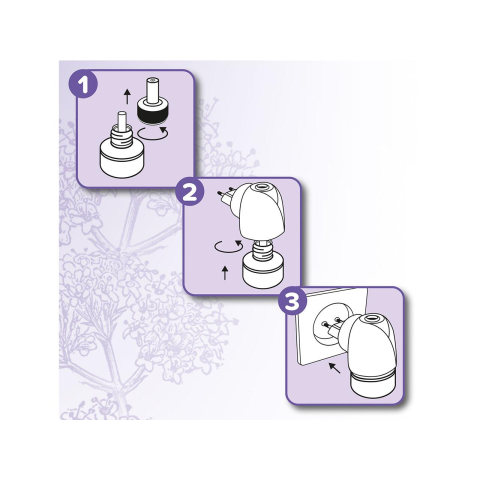 1

2

3