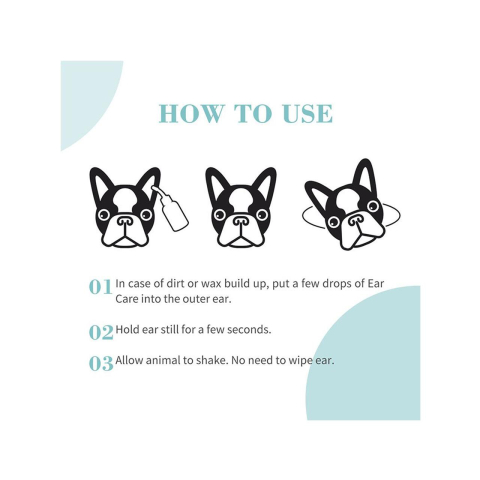 HOW TO USE

01 In case of dirt or wax build up, put a few drops of Ear Care into the outer ear.

02 Hold ear still for a few seconds.

03 Allow animal to shake. No need to wipe ear.