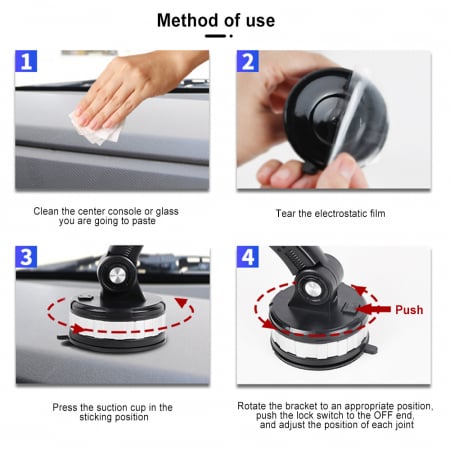 Method of use

1

Clean the center console or glass you are going to paste

2

Tear the electrostatic film

3

Press the suction cup in the sticking position

4

Push

Rotate the bracket to an appropriate position, push the lock switch to the OFF end, and adjust the position of each joint