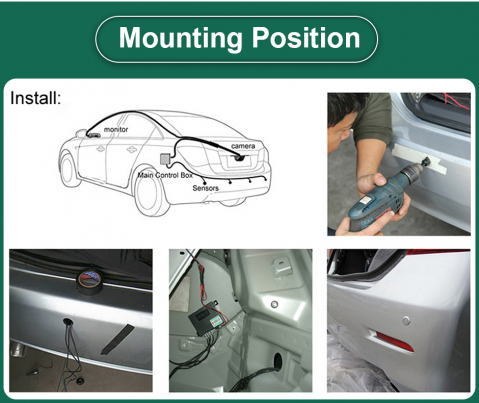 Mounting Position

Install:

monitor

camera

Main Control Box

Sensors