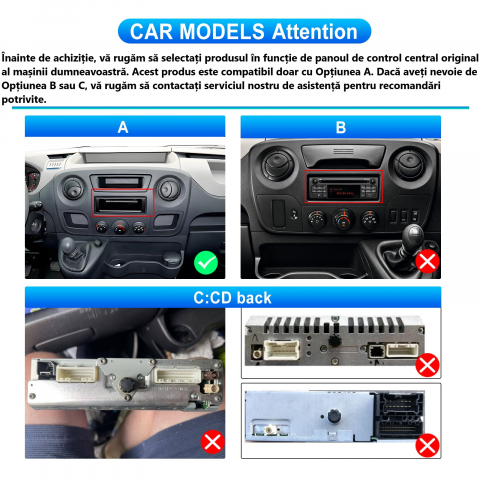 CAR MODELS Attention

Înainte de achiziție, vă rugăm să selectați produsul în funcție de panoul de control central original al mașinii dumneavoastră. Acest produs este compatibil doar cu Opțiunea A. Dacă aveți nevoie de Opțiunea B sau C, vă rugăm să contactați serviciul nostru de asistență pentru recomandări potrivite.

A

B

C:CD back