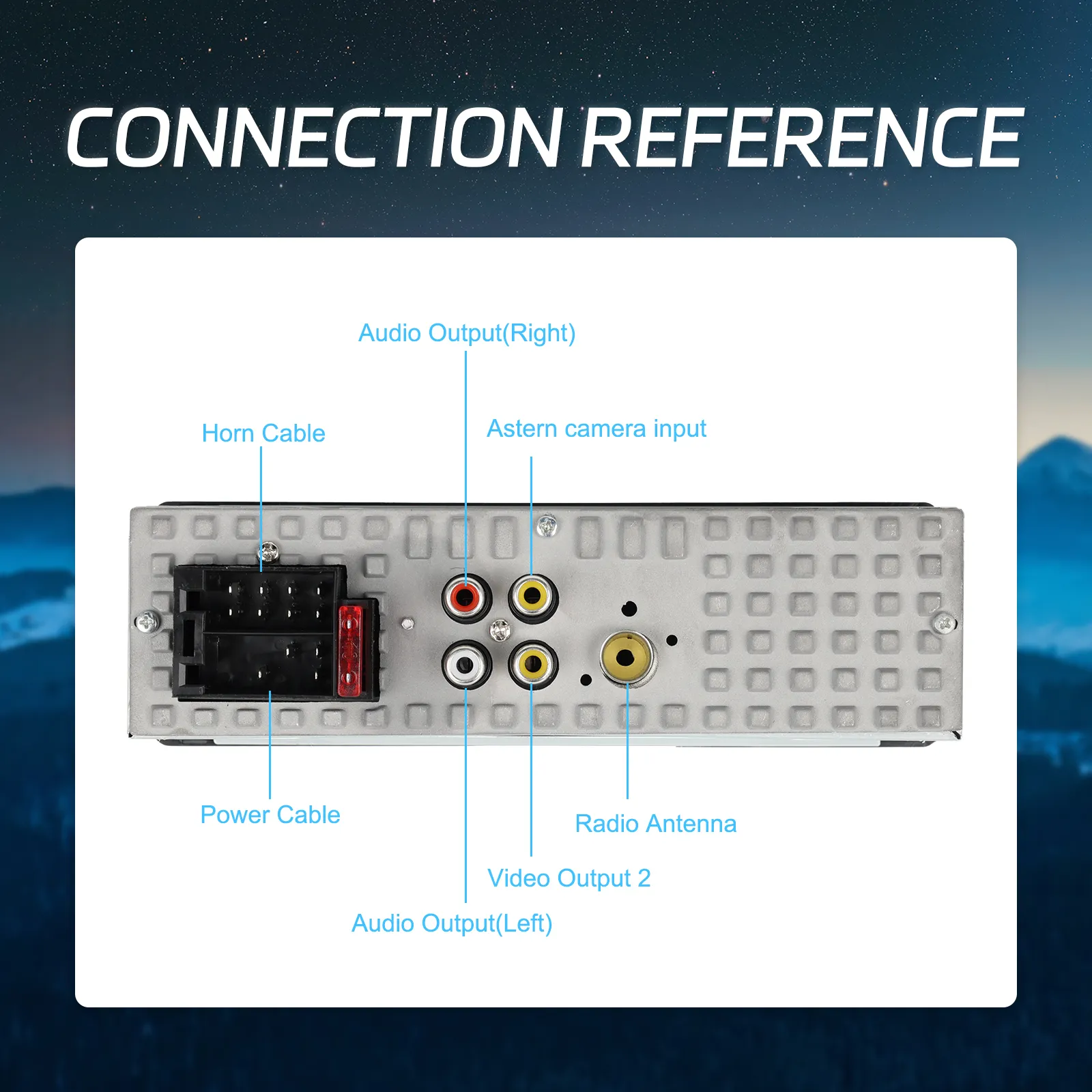 CONNECTION REFERENCE

Audio Output(Right)

Horn Cable

Astern camera input

Power Cable

Radio Antenna

Video Output 2

Audio Output(Left)