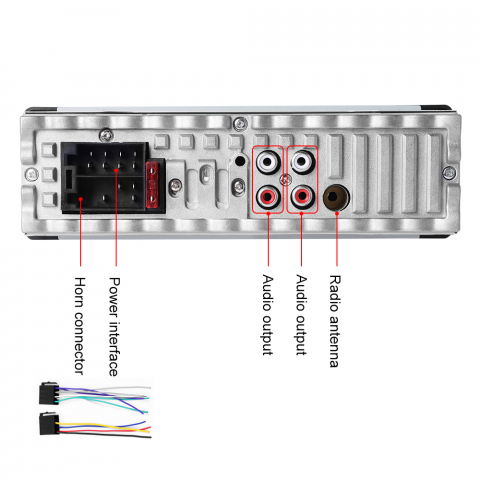 Horn connector

Power interface

Audio output

Audio output

Radio antenna