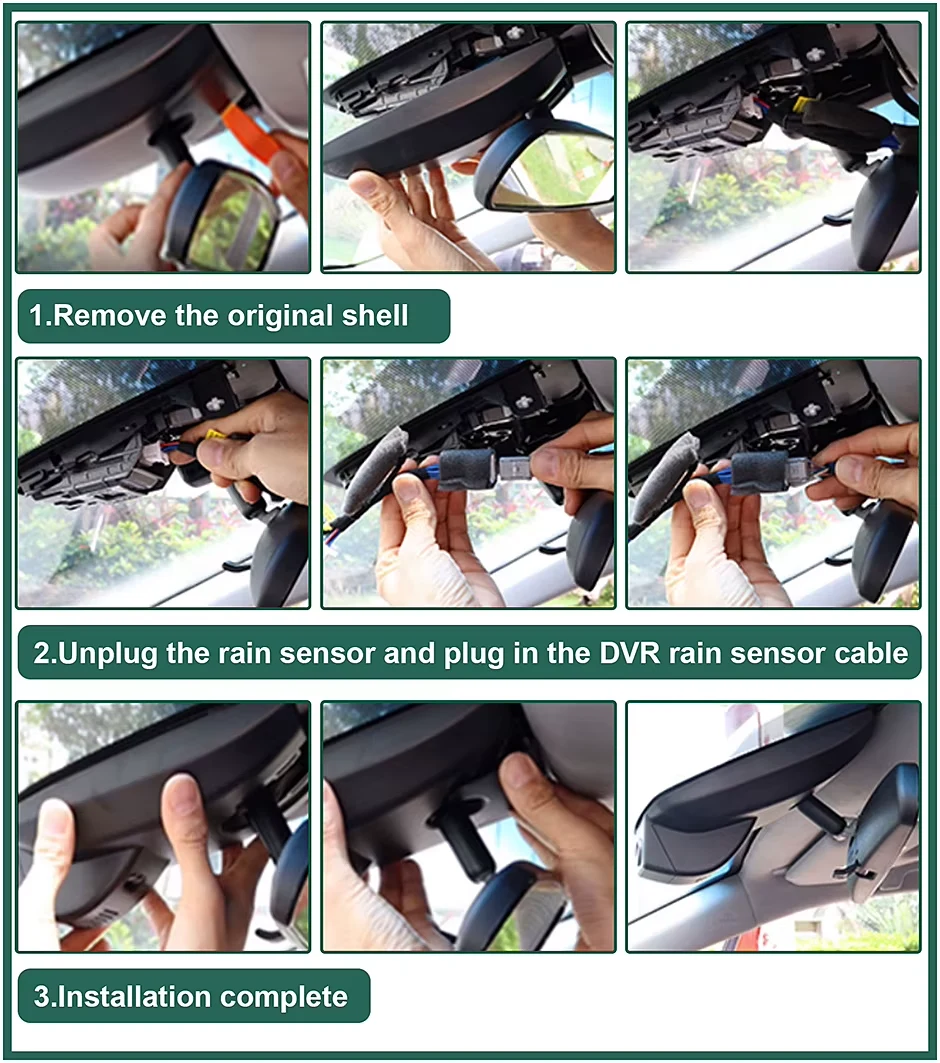 1.Remove the original shell

2.Unplug the rain sensor and plug in the DVR rain sensor cable

3.Installation complete