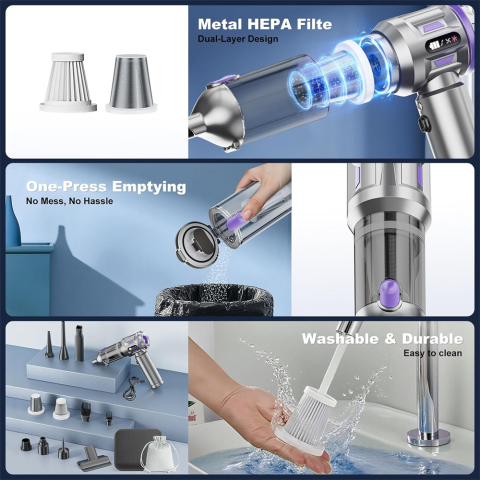 Metal HEPA Filte
Dual-Layer Design

One-Press Emptying
No Mess, No Hassle

Washable & Durable
Easy to clean