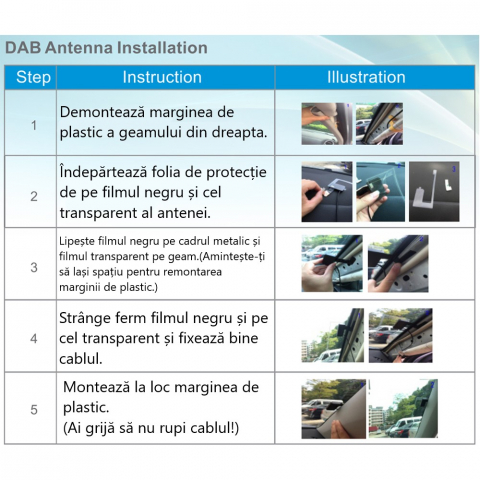 DAB Antenna Installation

| Step | Instruction | Illustration |
|---|---|---|
| 1 | Demontează marginea de plastic a geamului din dreapta. | 1 2 |
| 2 | Îndepărtează folia de protecție de pe filmul negru și cel transparent al antenei. | 1 2 3 |
| 3 | Lipește filmul negru pe cadrul metalic și filmul transparent pe geam.(Amintește-ți să lași spațiu pentru remontarea marginii de plastic.) | 1 2 |
| 4 | Strânge ferm filmul negru și pe cel transparent și fixează bine cablul. | 1 2 |
| 5 | Montează la loc marginea de plastic. (Ai grijă să nu rupi cablul!) | 1 2 |