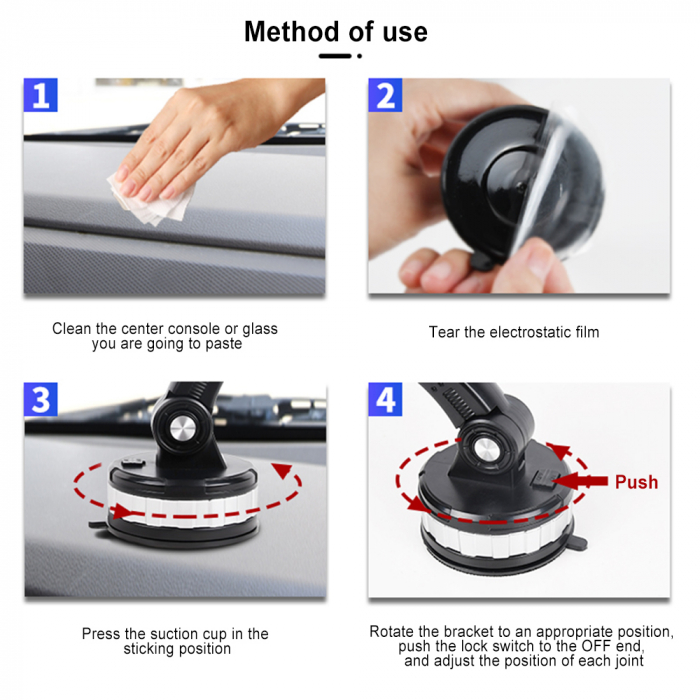 Method of use

1

Clean the center console or glass you are going to paste

2

Tear the electrostatic film

3

Press the suction cup in the sticking position

4

Push

Rotate the bracket to an appropriate position, push the lock switch to the OFF end, and adjust the position of each joint