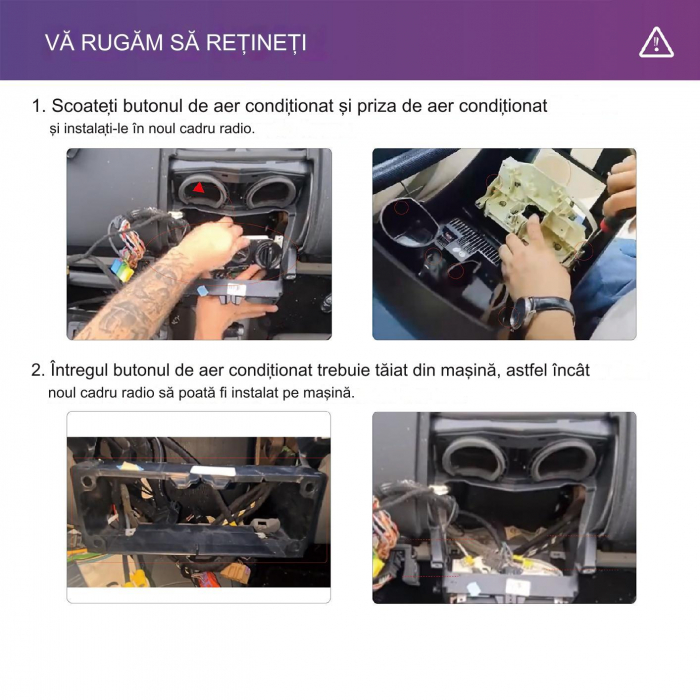 VĂ RUGĂM SĂ REȚINEȚI

1. Scoateți butonul de aer condiționat și priza de aer condiționat și instalați-le în noul cadru radio.

2. Întregul butonul de aer condiționat trebuie tăiat din mașină, astfel încât noul cadru radio să poată fi instalat pe mașină.